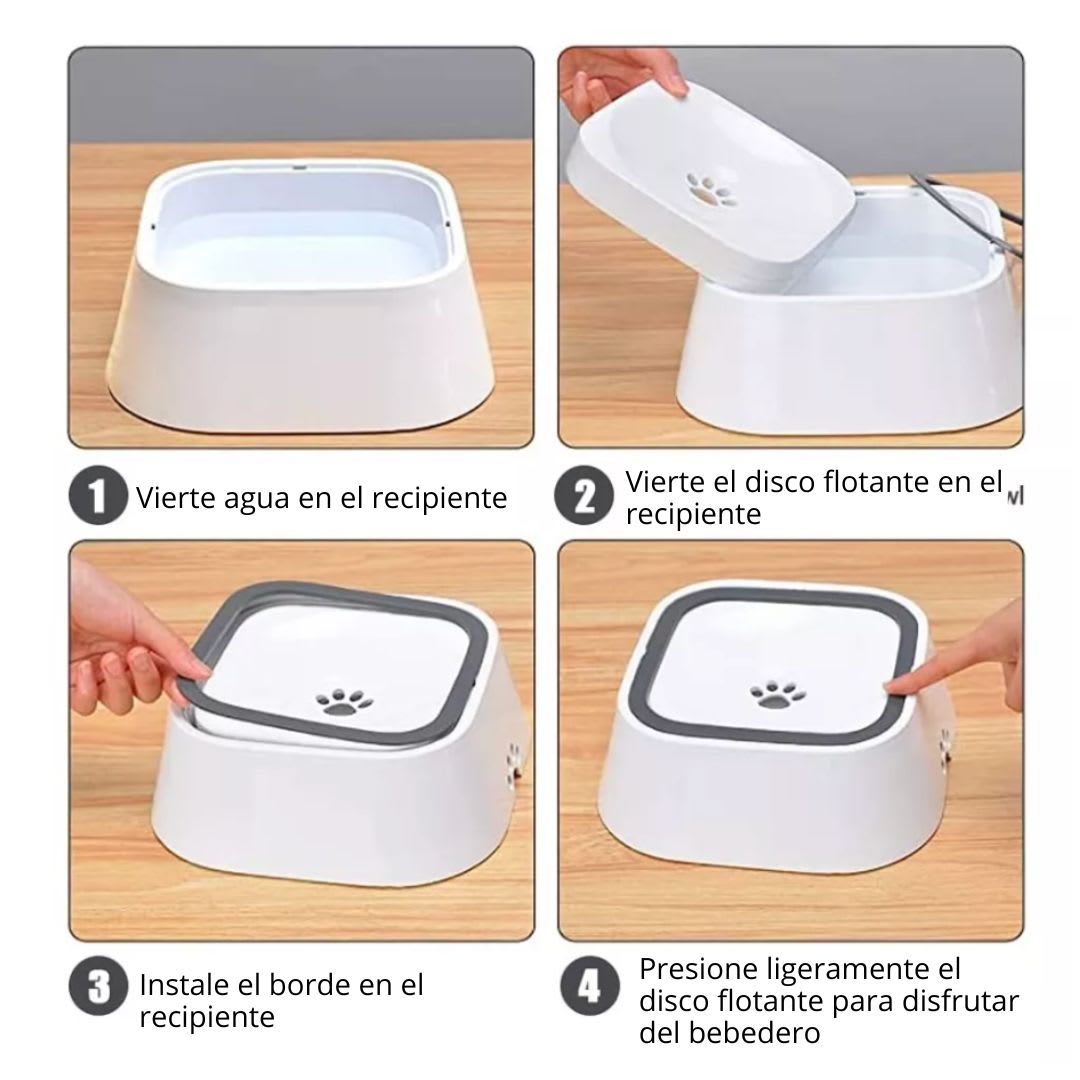 1 Vierte agua en el recipiente

2 Vierte el disco flotante en el recipiente

3 Instale el borde en el recipiente

4 Presione ligeramente el disco flotante para disfrutar del bebedero