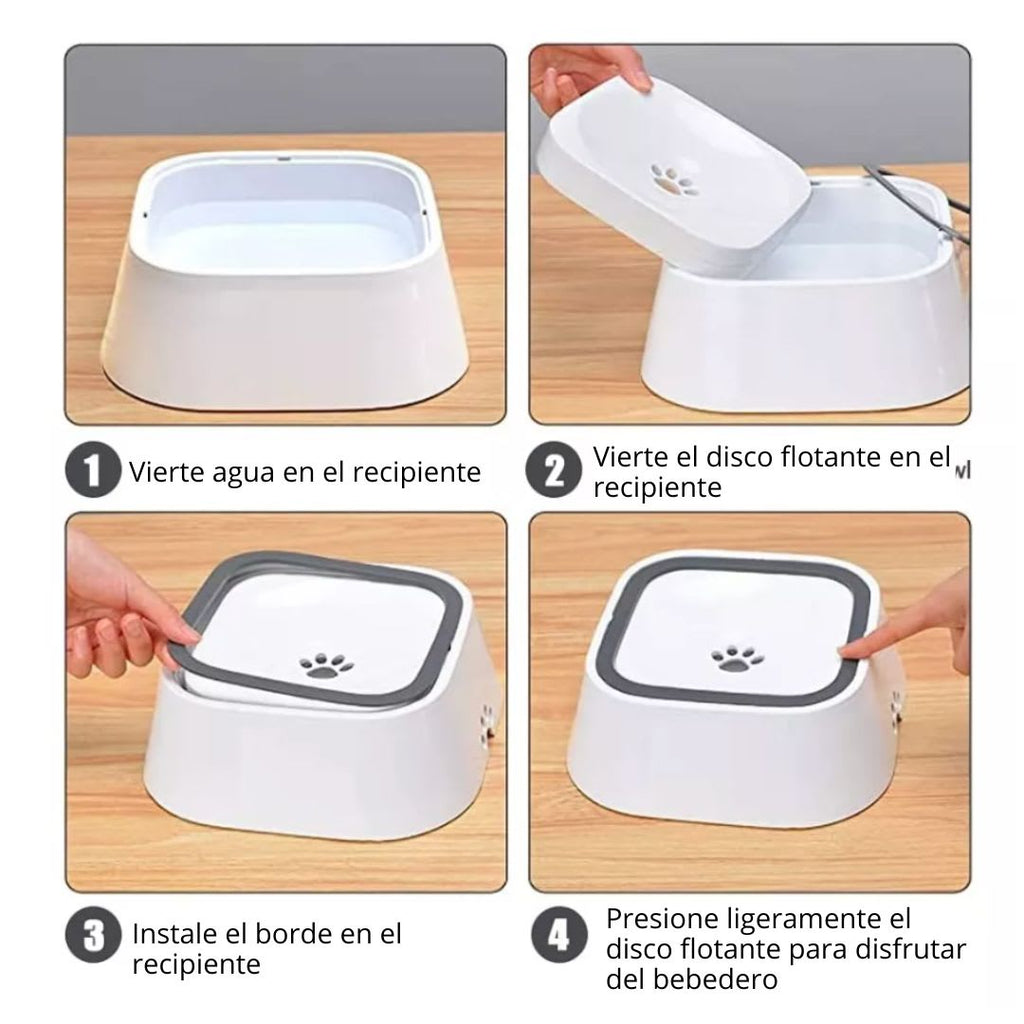 1 Vierte agua en el recipiente

2 Vierte el disco flotante en el recipiente

3 Instale el borde en el recipiente

4 Presione ligeramente el disco flotante para disfrutar del bebedero